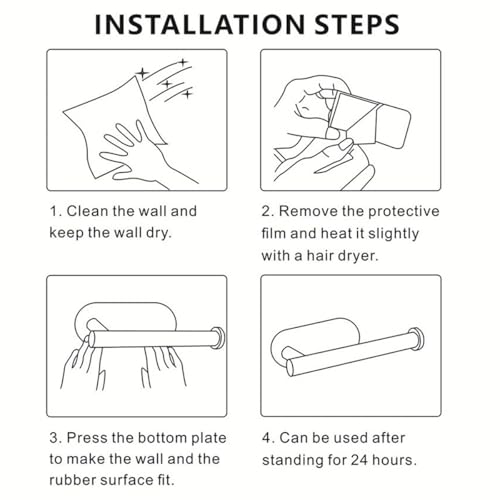 INSTALLATION STEPS

1. Clean the wall and keep the wall dry.

2. Remove the protective film and heat it slightly with a hair dryer.

3. Press the bottom plate to make the wall and the rubber surface fit.

4. Can be used after standing for 24 hours.