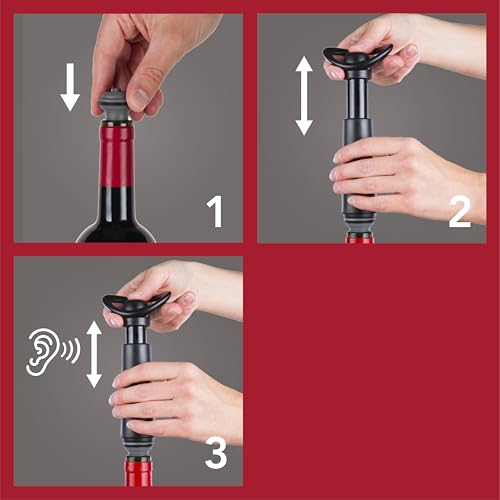 1

2

3