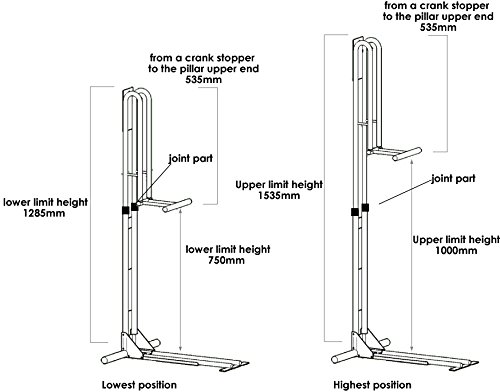 from a crank stopper
to the pillar upper end
535mm

joint part

lower limit height
1285mm

lower limit height
750mm

Lowest position

from a crank stopper
to the pillar upper end
535mm

Upper limit height
1535mm

joint part

Upper limit height
1000mm

Highest position