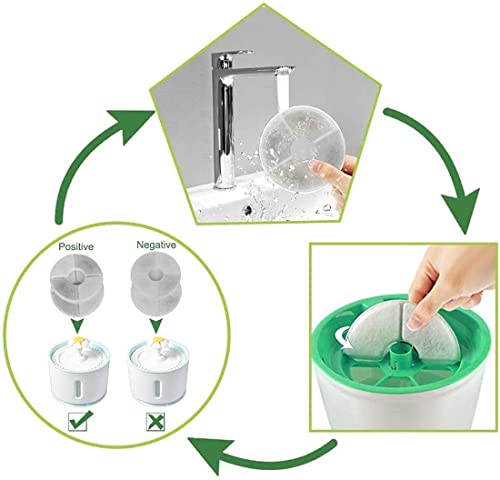 Positive

Negative