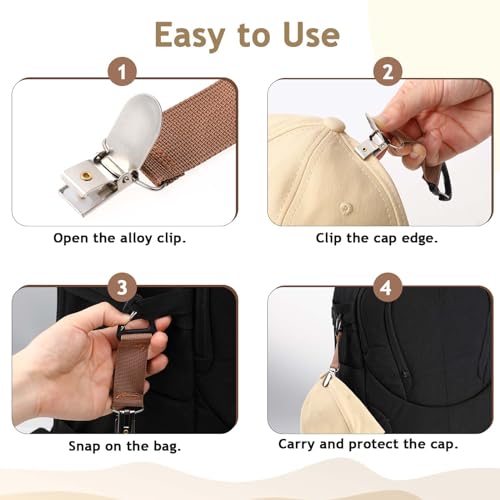 Easy to Use

1

Open the alloy clip.

2

Clip the cap edge.

3

Snap on the bag.

4

Carry and protect the cap.