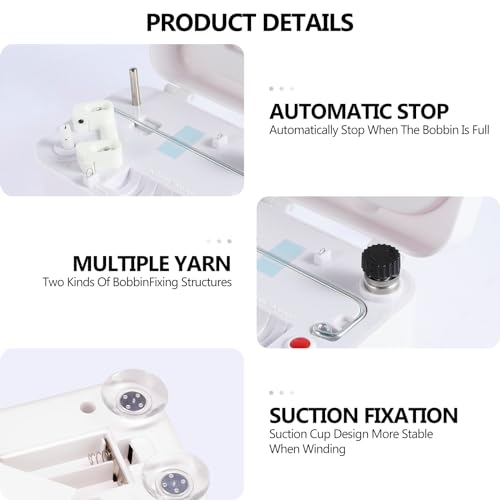 PRODUCT DETAILS

AUTOMATIC STOP
Automatically Stop When The Bobbin Is Full

MULTIPLE YARN
Two Kinds Of BobbinFixing Structures

SUCTION FIXATION
Suction Cup Design More Stable When Winding