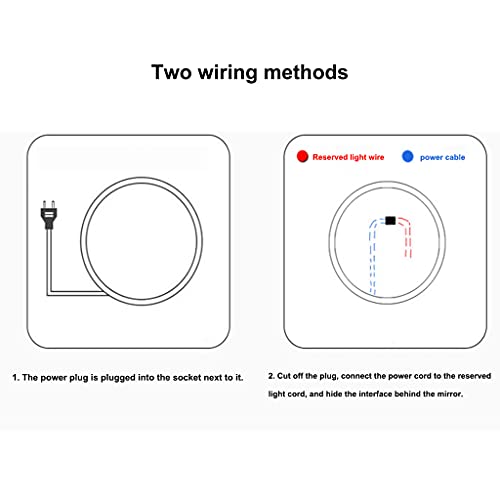 Two wiring methods

Reserved light wire

power cable

1. The power plug is plugged into the socket next to it.

2. Cut off the plug, connect the power cord to the reserved light cord, and hide the interface behind the mirror.