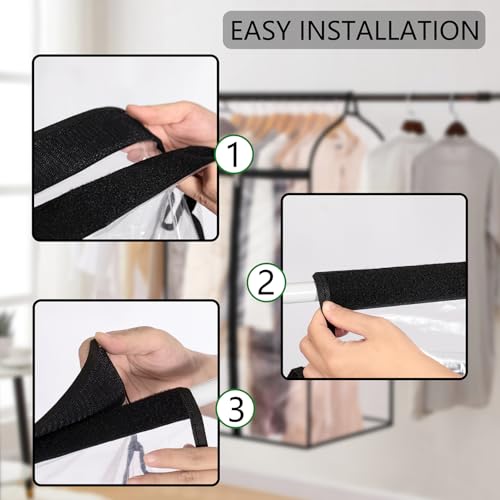 EASY INSTALLATION

1

2

3