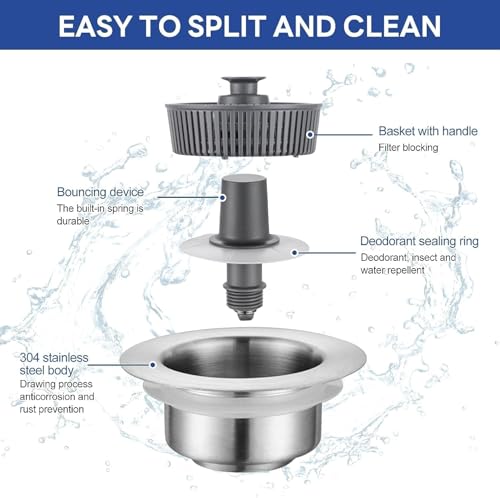 EASY TO SPLIT AND CLEAN

Basket with handle
Filter blocking

Bouncing device
The built-in spring is durable

Deodorant sealing ring
Deodorant, insect and water repellent

304 stainless steel body
Drawing process anticorrosion and rust prevention