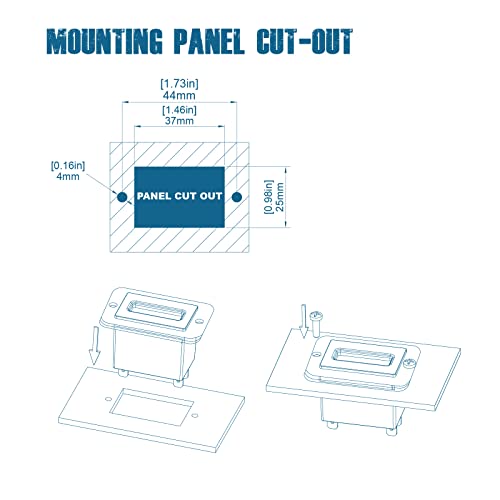 MOUNTING PANEL CUT-OUT

[1.73in]
44mm

[1.46in]
37mm

[0.16in]
4mm

PANEL CUT OUT

[0.98in]
25mm