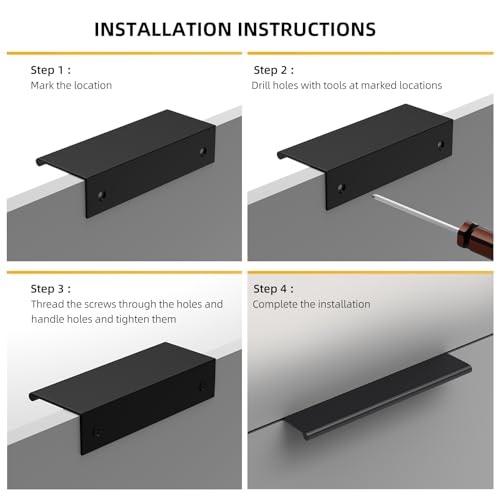 INSTALLATION INSTRUCTIONS

Step 1 :
Mark the location

Step 2 :
Drill holes with tools at marked locations

Step 3 :
Thread the screws through the holes and handle holes and tighten them

Step 4 :
Complete the installation