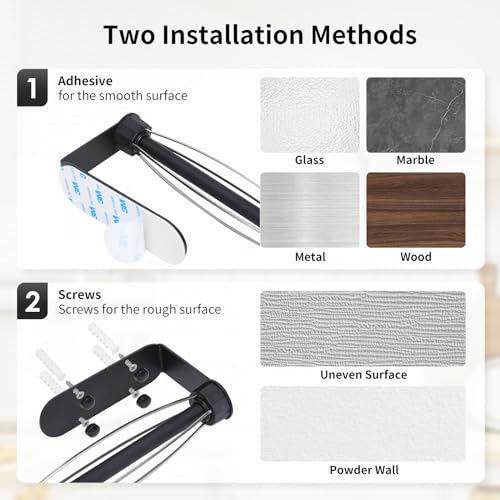 Two Installation Methods

1 Adhesive
for the smooth surface

3M 3M 3M

Glass Marble

Metal Wood

2 Screws
Screws for the rough surface

Uneven Surface

Powder Wall