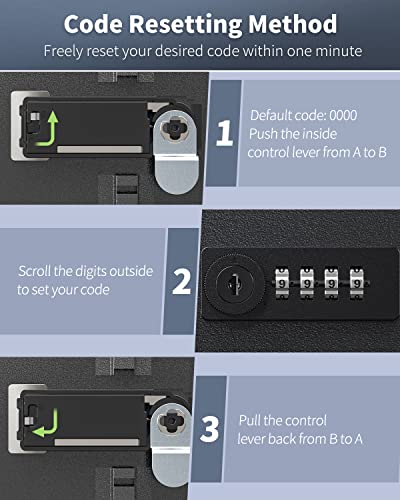 Code Resetting Method
Freely reset your desired code within one minute

1
Default code: 0000
Push the inside control lever from A to B

Scroll the digits outside to set your code
2

9 9 9 9

3
Pull the control lever back from B to A