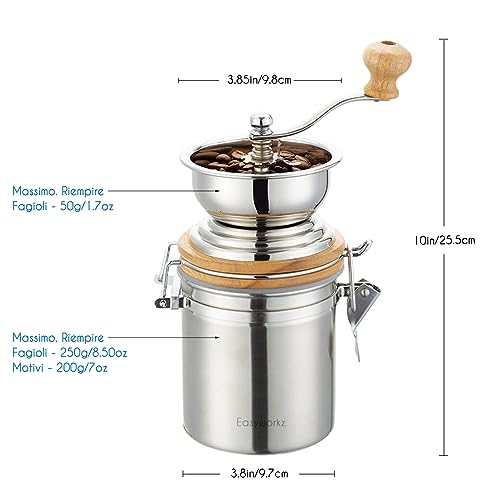 3.85in/9.8cm

Massimo. Riempire
Fagioli - 50g/1.7oz

10in/25.5cm

Massimo. Riempire
Fagioli - 250g/8.50oz
Motivi - 200g/7oz

Easyworkz

3.8in/9.7cm