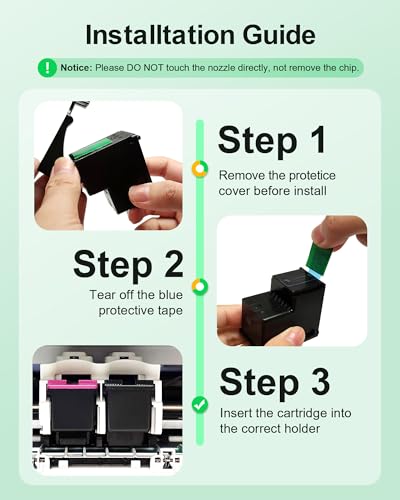 Installtation Guide

Notice: Please DO NOT touch the nozzle directly, not remove the chip.

Step 1

Remove the protetice cover before install

Step 2

Tear off the blue protective tape

Step 3

Insert the cartridge into the correct holder