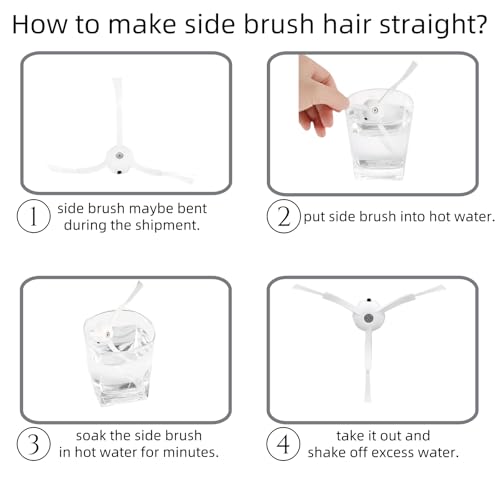 How to make side brush hair straight?

1 side brush maybe bent during the shipment.

2 put side brush into hot water.

3 soak the side brush in hot water for minutes.

4 take it out and shake off excess water.