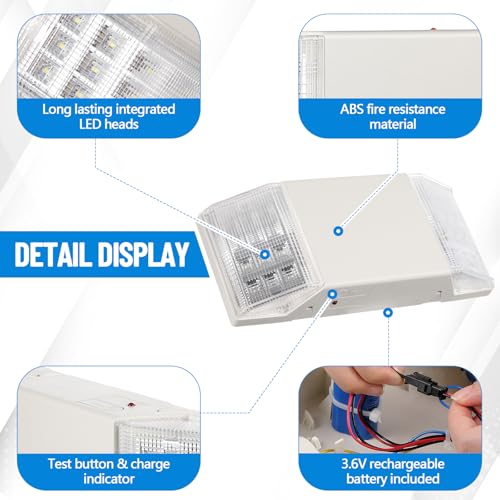 Long lasting integrated LED heads

ABS fire resistance material

DETAIL DISPLAY

Test button & charge indicator

3.6V rechargeable battery included