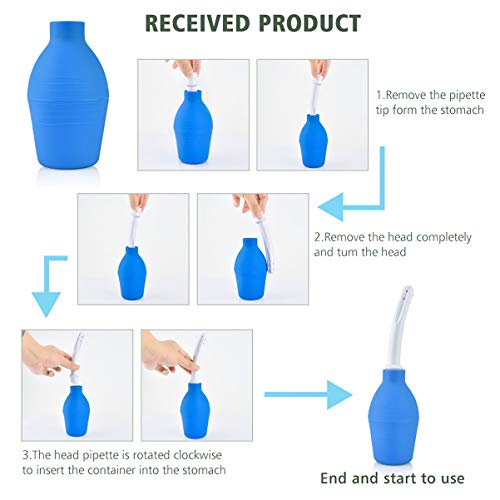 RECEIVED PRODUCT

1.Remove the pipette tip form the stomach

2.Remove the head completely and tum the head

3.The head pipette is rotated clockwise to insert the container into the stomach

End and start to use