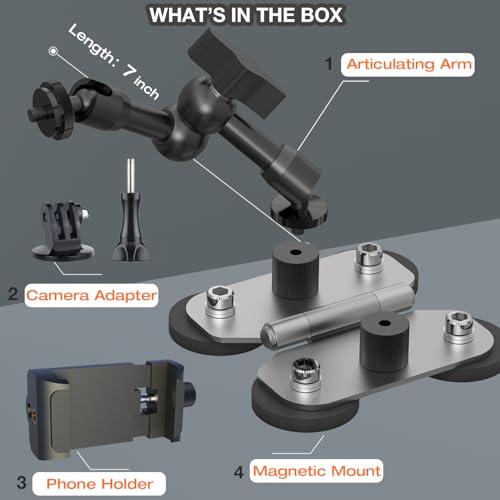 WHAT'S IN THE BOX

Length: 7 inch

1 Articulating Arm

2 Camera Adapter

3 Phone Holder

4 Magnetic Mount