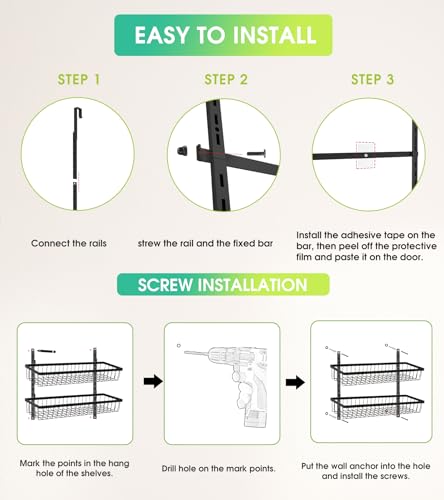 EASY TO INSTALL

STEP 1

STEP 2

STEP 3

Connect the rails

strew the rail and the fixed bar

Install the adhesive tape on the bar, then peel off the protective film and paste it on the door.

SCREW INSTALLATION

Mark the points in the hang hole of the shelves.

Drill hole on the mark points.

Put the wall anchor into the hole and install the screws.