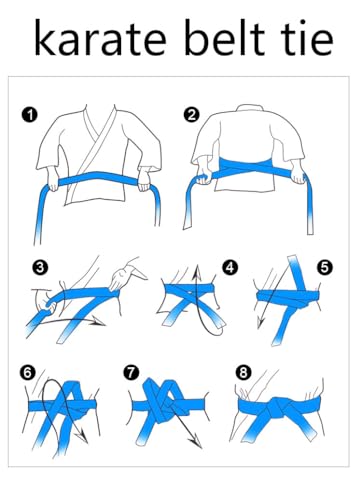 karate belt tie

1

2

3

4

5

6

7

8