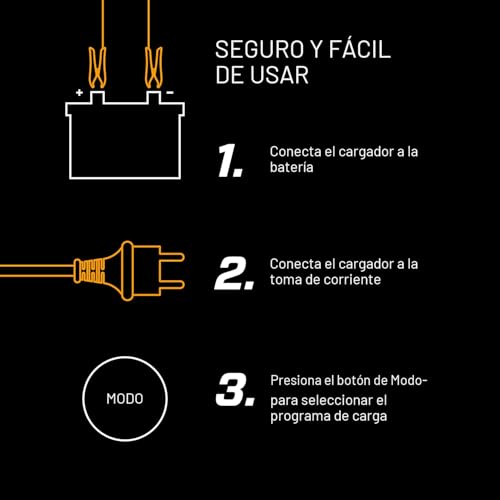 SEGURO Y FÁCIL DE USAR

+ -

1. Conecta el cargador a la batería

2. Conecta el cargador a la toma de corriente

MODO

3. Presiona el botón de Modo- para seleccionar el programa de carga