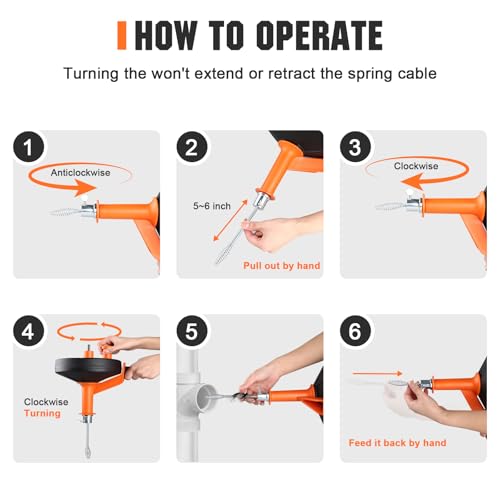 HOW TO OPERATE

Turning the won't extend or retract the spring cable

1

Anticlockwise

2

5~6 inch

Pull out by hand

3

Clockwise

4

Clockwise
Turning

5

6

Feed it back by hand