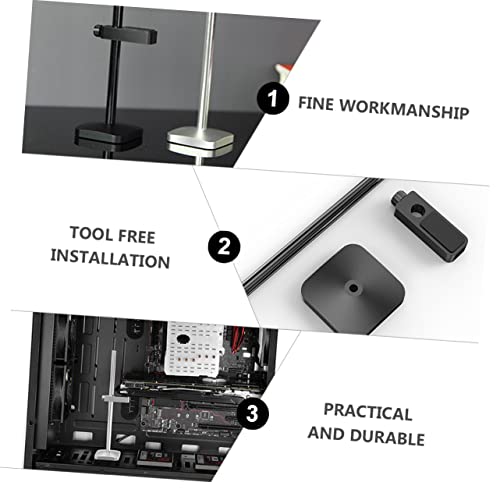 1 FINE WORKMANSHIP

TOOL FREE INSTALLATION

2

3

PRACTICAL AND DURABLE