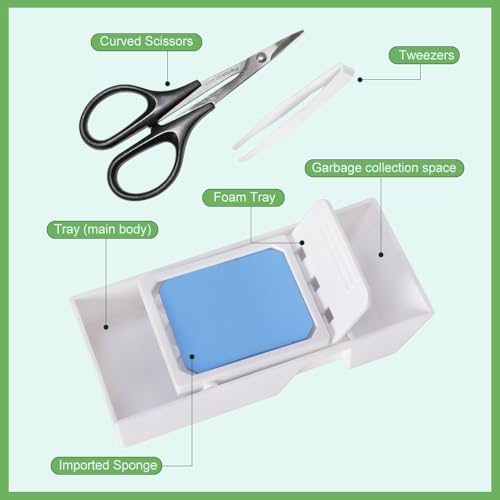 Curved Scissors

Tweezers

Garbage collection space

Foam Tray

Tray (main body)

Imported Sponge