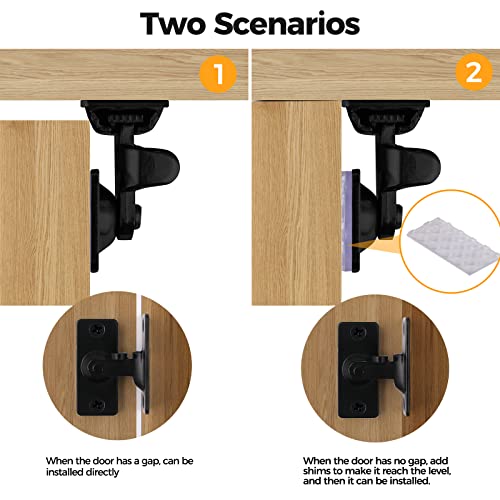 Two Scenarios

1

2

When the door has a gap, can be installed directly

When the door has no gap, add shims to make it reach the level, and then it can be installed.