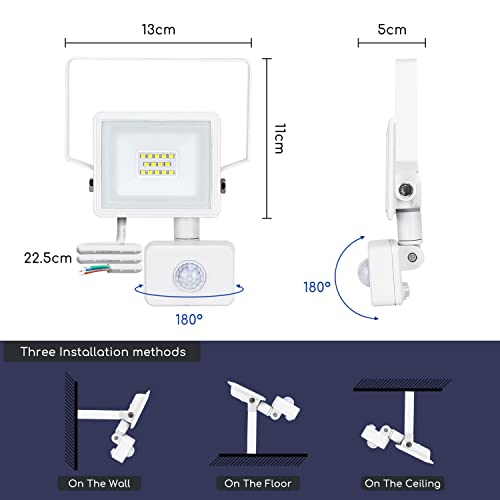 13cm

5cm

11cm

22.5cm

180°

180°

Three Installation methods

On The Wall

On The Floor

On The Ceiling