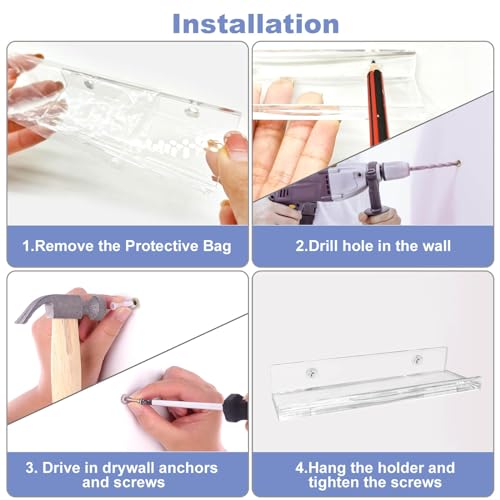 Installation

1.Remove the Protective Bag

2.Drill hole in the wall

3. Drive in drywall anchors and screws

4.Hang the holder and tighten the screws