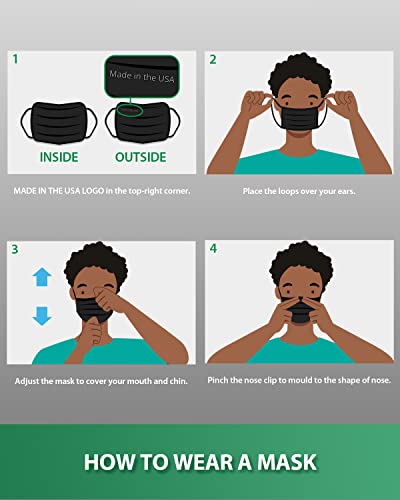 1

Made in the USA

INSIDE

OUTSIDE

MADE IN THE USA LOGO in the top-right corner.

2

Place the loops over your ears.

3

Adjust the mask to cover your mouth and chin.

4

Pinch the nose clip to mould to the shape of nose.

HOW TO WEAR A MASK