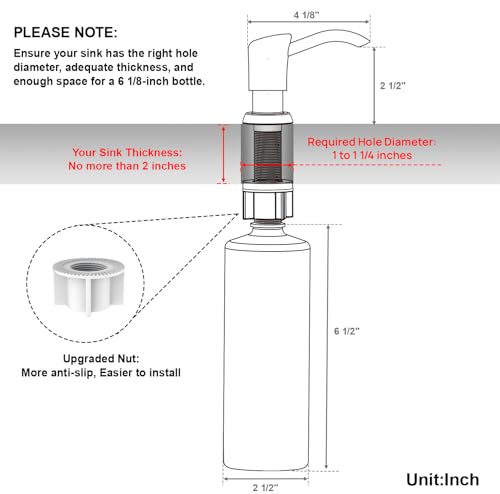 PLEASE NOTE:

Ensure your sink has the right hole diameter, adequate thickness, and enough space for a 6 1/8-inch bottle.

4 1/8"

2 1/2"

Your Sink Thickness: No more than 2 inches

Required Hole Diameter: 1 to 1 1/4 inches

Upgraded Nut: More anti-slip, Easier to install

6 1/2"

2 1/2"

Unit:Inch