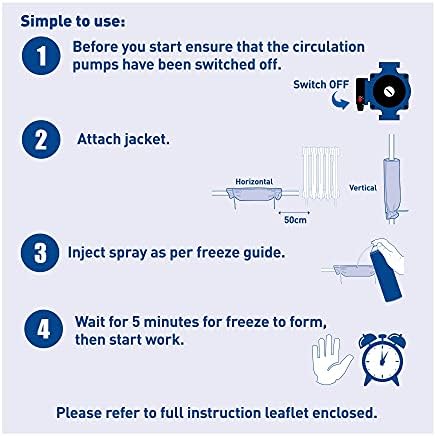 Simple to use:

1 Before you start ensure that the circulation pumps have been switched off.

Switch OFF

2 Attach jacket.

Horizontal

50cm

Vertical

3 Inject spray as per freeze guide.

4 Wait for 5 minutes for freeze to form, then start work.

Please refer to full instruction leaflet enclosed.