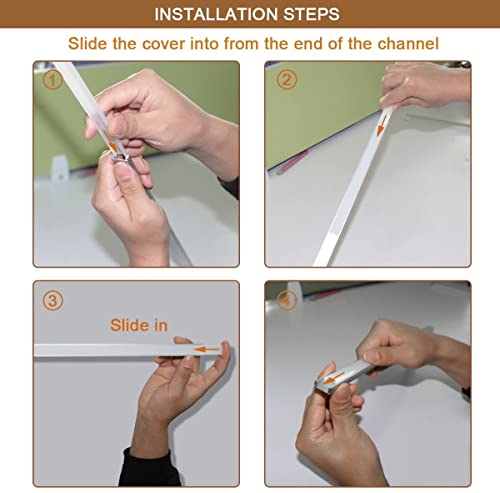 INSTALLATION STEPS

Slide the cover into from the end of the channel

①

②

③

Slide in

④