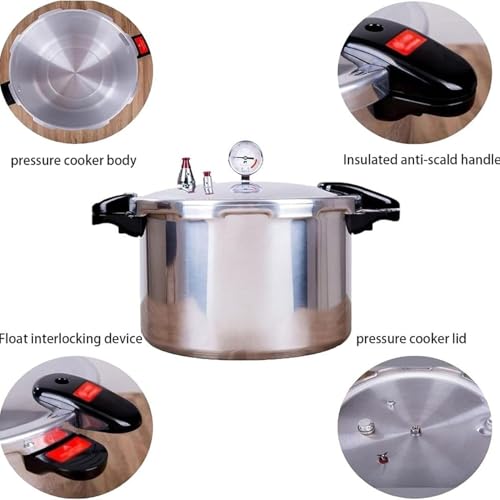 pressure cooker body

Insulated anti-scald handle

Float interlocking device

pressure cooker lid