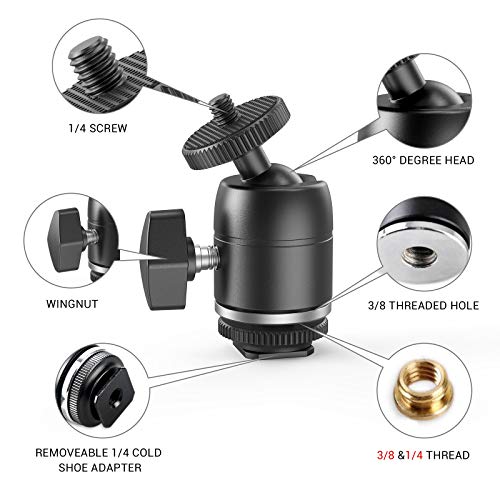 1/4 SCREW

360° DEGREE HEAD

WINGNUT

3/8 THREADED HOLE

REMOVEABLE 1/4 COLD SHOE ADAPTER

3/8 &1/4 THREAD