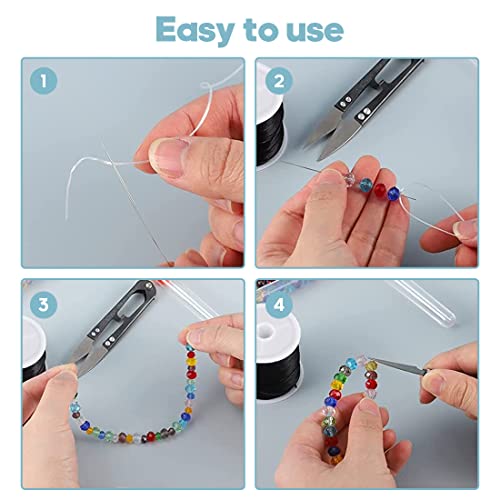 Easy to use

1

2

3

4