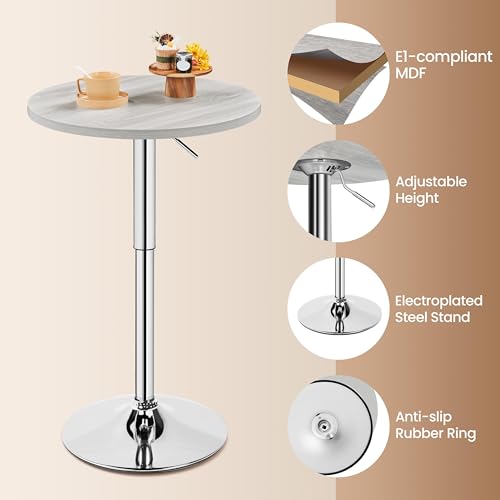 E1-compliant MDF

Adjustable Height

Electroplated Steel Stand

Anti-slip Rubber Ring