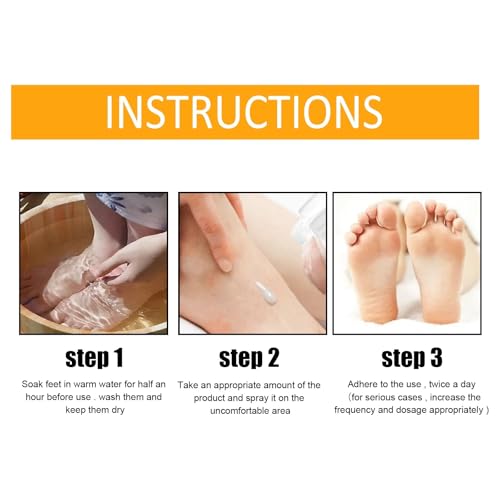 INSTRUCTIONS

step 1

Soak feet in warm water for half an hour before use . wash them and keep them dry

step 2

Take an appropriate amount of the product and spray it on the uncomfortable area

step 3

Adhere to the use , twice a day (for serious cases , increase the frequency and dosage appropriately )