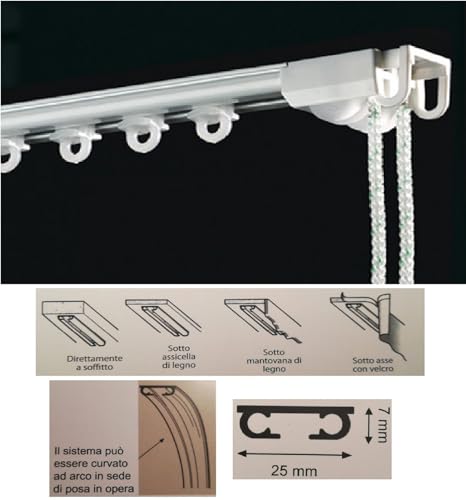 Direttamente a soffitto

Sotto assicella di legno

Sotto mantovana di legno

Sotto asse con velcro

Il sistema può essere curvato ad arco in sede di posa in opera

7 mm

25 mm