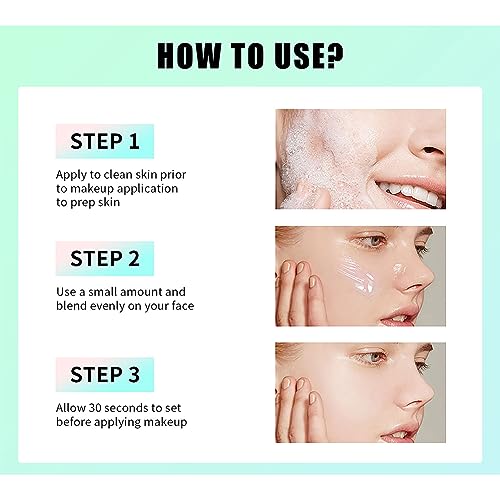 HOW TO USE?

STEP 1

Apply to clean skin prior to makeup application to prep skin

STEP 2

Use a small amount and blend evenly on your face

STEP 3

Allow 30 seconds to set before applying makeup