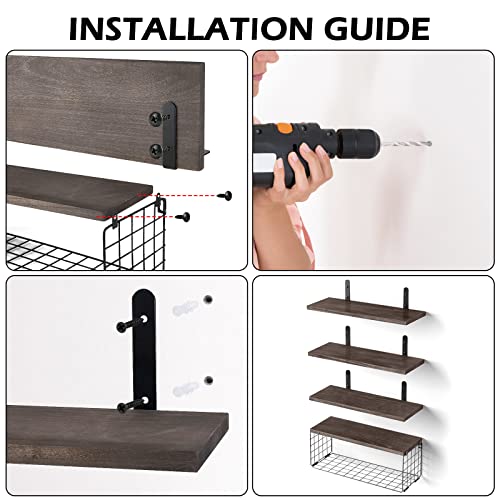 INSTALLATION GUIDE