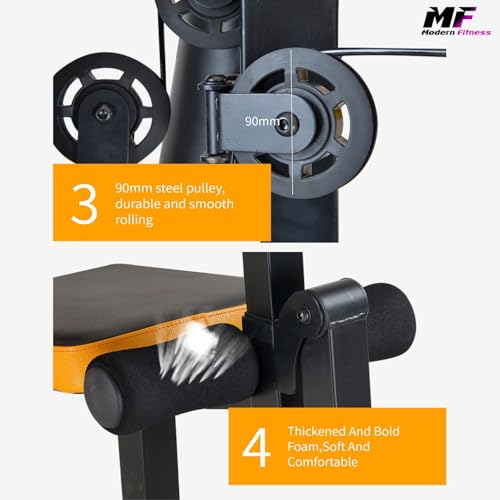 MF
Modern Fitness

90mm

3
90mm steel pulley, durable and smooth rolling

4
Thickened And Bold Foam,Soft And Comfortable