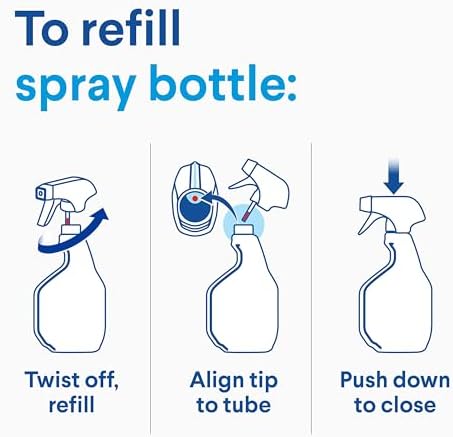 To refill spray bottle:

Twist off, refill

Align tip to tube

Push down to close