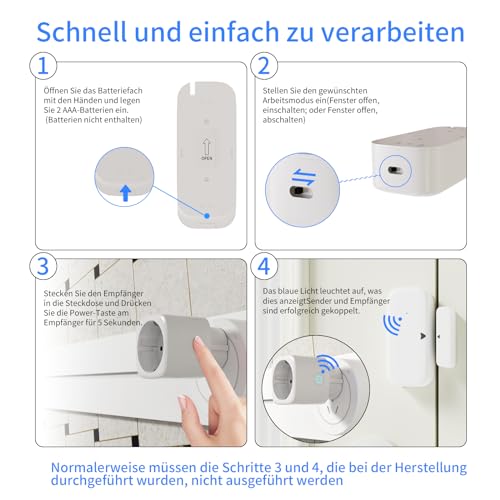 Schnell und einfach zu verarbeiten

1

Öffnen Sie das Batteriefach mit den Händen und legen Sie 2 AAA-Batterien ein. (Batterien nicht enthalten)

OPEN

2

Stellen Sie den gewünschten Arbeitsmodus ein(Fenster offen, einschalten; oder Fenster offen, abschalten)

3

Stecken Sie den Empfänger in die Steckdose und Drücken Sie die Power-Taste am Empfänger für 5 Sekunden.

4

Das blaue Licht leuchtet auf, was dies anzeigtSender und Empfänger sind erfolgreich gekoppelt.

Normalerweise müssen die Schritte 3 und 4, die bei der Herstellung durchgeführt wurden, nicht ausgeführt werden