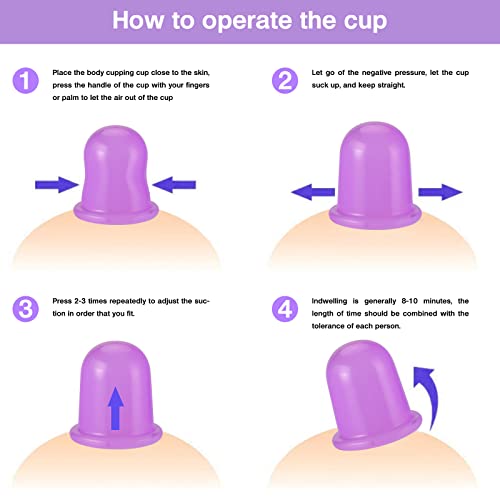 How to operate the cup

1 Place the body cupping cup close to the skin, press the handle of the cup with your fingers or palm to let the air out of the cup

2 Let go of the negative pressure, let the cup suck up, and keep straight.

3 Press 2-3 times repeatedly to adjust the suction in order that you fit.

4 Indwelling is generally 8-10 minutes, the length of time should be combined with the tolerance of each person.