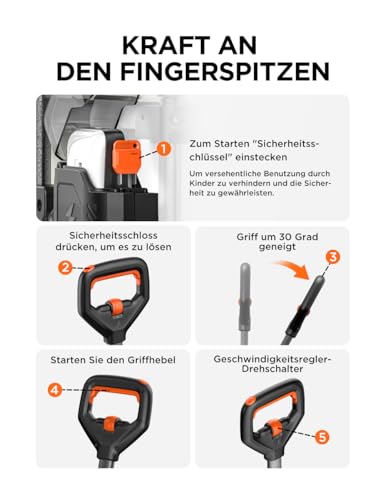 KRAFT AN DEN FINGERSPITZEN

1

Zum Starten "Sicherheitsschlüssel" einstecken

Um versehentliche Benutzung durch Kinder zu verhindern und die Sicherheit zu gewährleisten.

Sicherheitsschloss drücken, um es zu lösen

2

Griff um 30 Grad geneigt

3

Starten Sie den Griffhebel

4

Geschwindigkeitsregler-Drehschalter

5