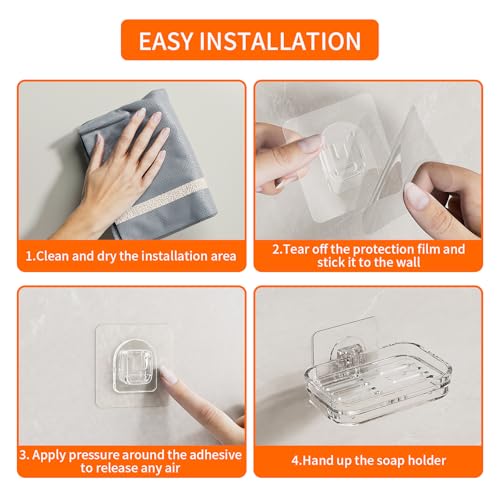 EASY INSTALLATION

1.Clean and dry the installation area

2.Tear off the protection film and stick it to the wall

3. Apply pressure around the adhesive to release any air

4.Hand up the soap holder