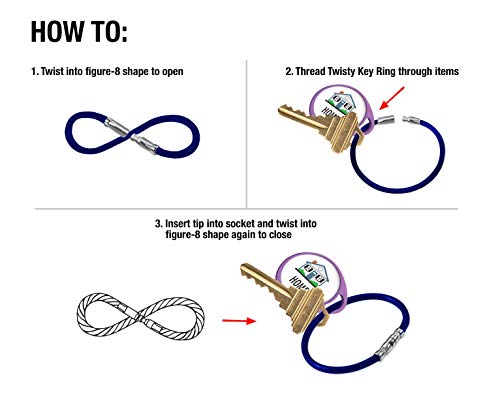 HOW TO:

1. Twist into figure-8 shape to open

2. Thread Twisty Key Ring through items

HOM

3. Insert tip into socket and twist into figure-8 shape again to close

HOME