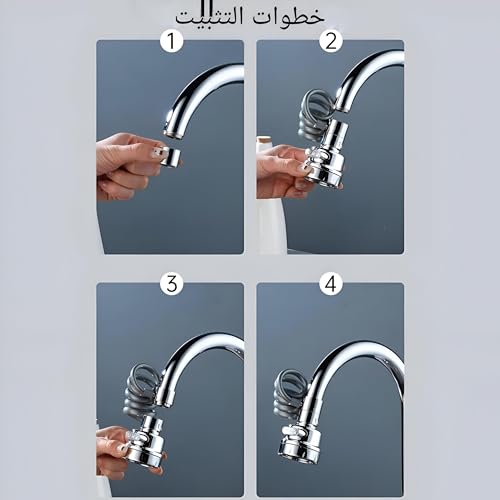 خطوات التثبيت

1

2

3

4