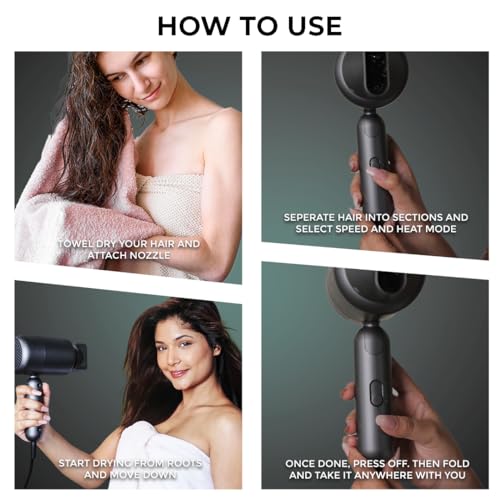 HOW TO USE

TOWEL DRY YOUR HAIR AND ATTACH NOZZLE

SEPERATE HAIR INTO SECTIONS AND SELECT SPEED AND HEAT MODE

START DRYING FROM ROOTS AND MOVE DOWN

ONCE DONE, PRESS OFF. THEN FOLD AND TAKE IT ANYWHERE WITH YOU