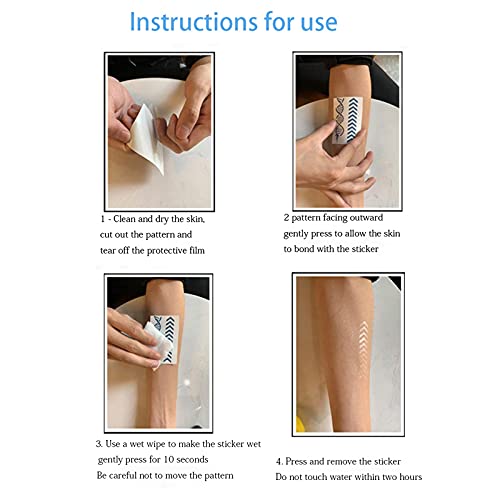 Instructions for use

1 - Clean and dry the skin, cut out the pattern and tear off the protective film

2 pattern facing outward gently press to allow the skin to bond with the sticker

3. Use a wet wipe to make the sticker wet gently press for 10 seconds Be careful not to move the pattern

4. Press and remove the sticker Do not touch water within two hours